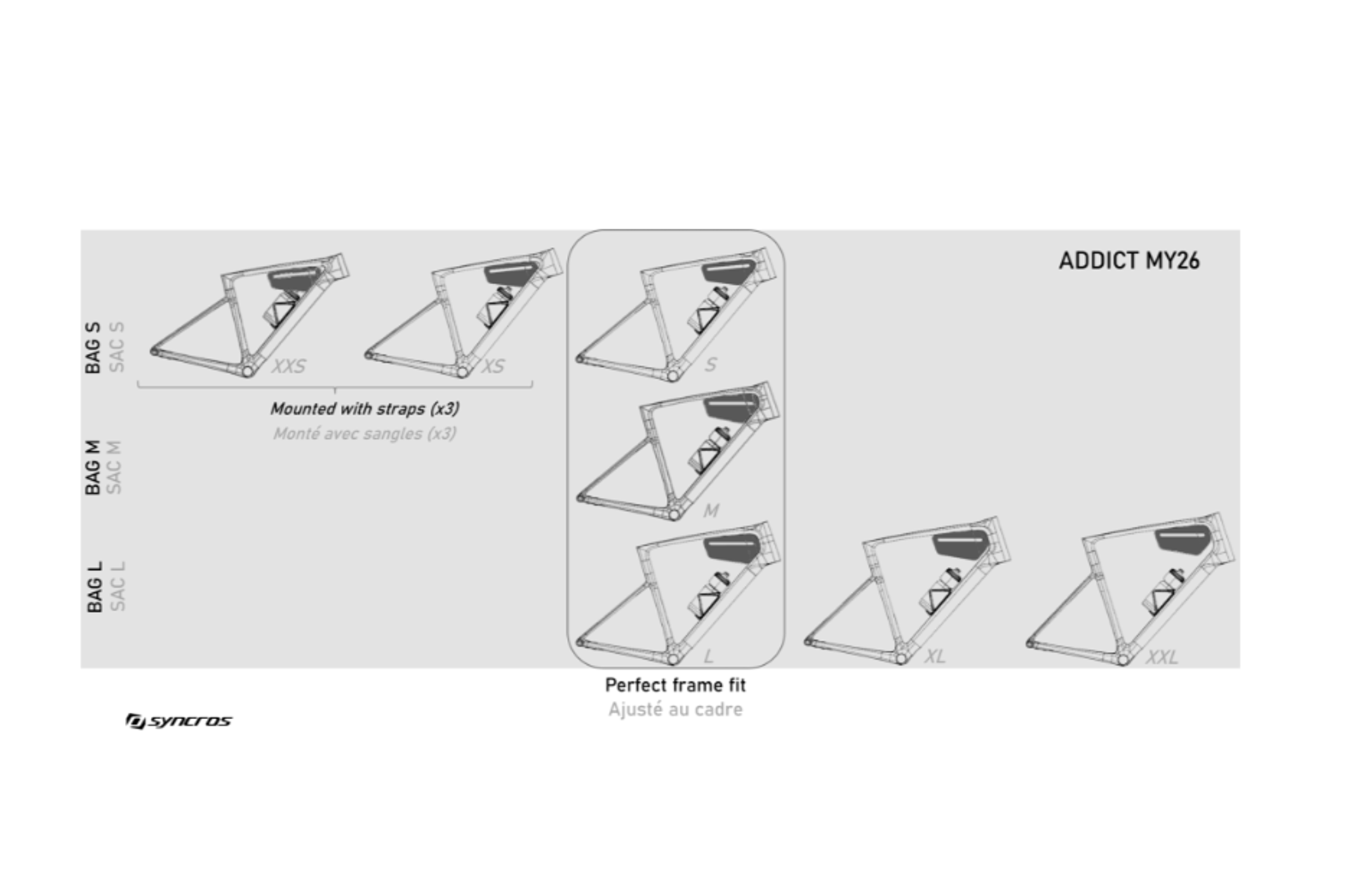 ADDICT MY26

BAG S
SAC S

XXS

XS

S

Mounted with straps (x3)
Monté avec sangles (x3)

BAG M
SAC M

M

BAG L
SAC L

L

XL

XXL

Perfect frame fit
Ajusté au cadre

syncros